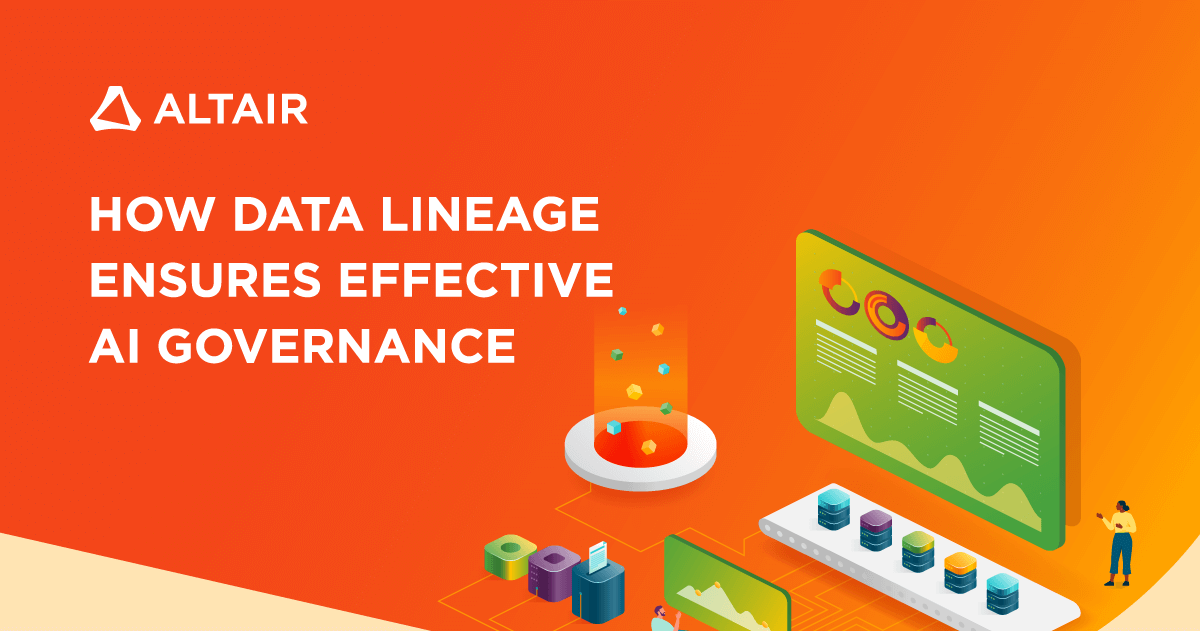 ALTAIR

HOW DATA LINEAGE ENSURES EFFECTIVE AI GOVERNANCE