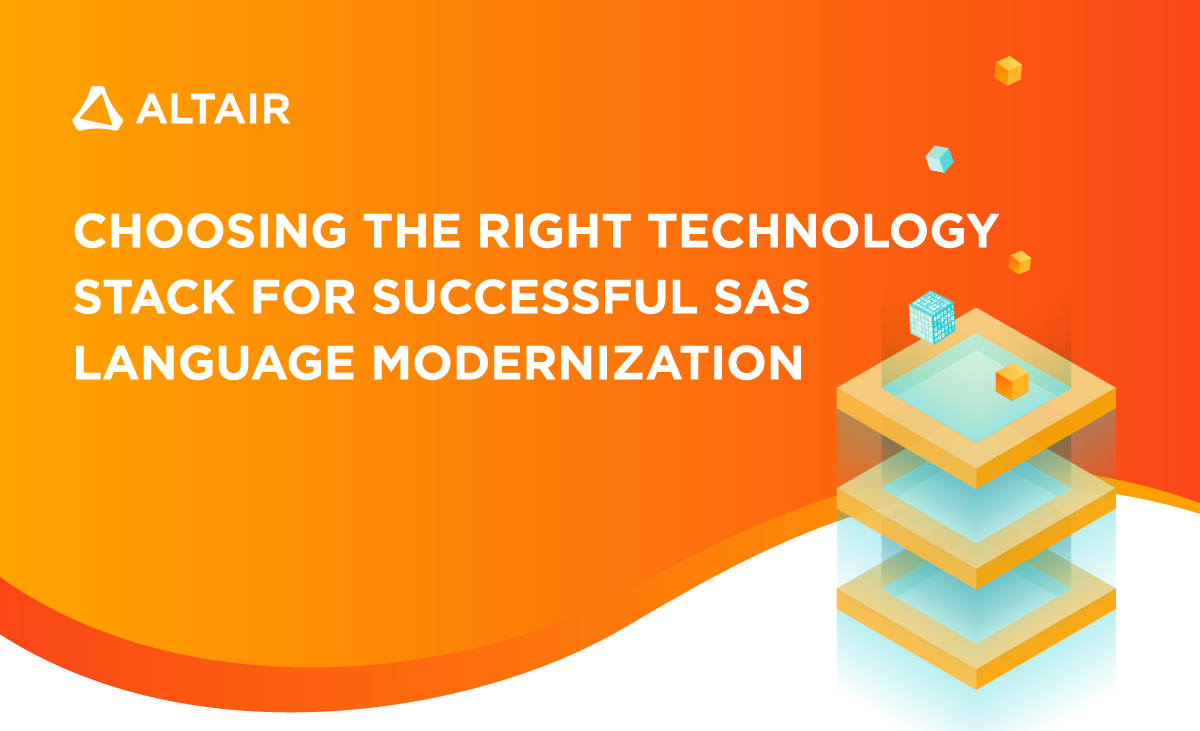 ALTAIR

CHOOSING THE RIGHT TECHNOLOGY STACK FOR SUCCESSFUL SAS LANGUAGE MODERNIZATION