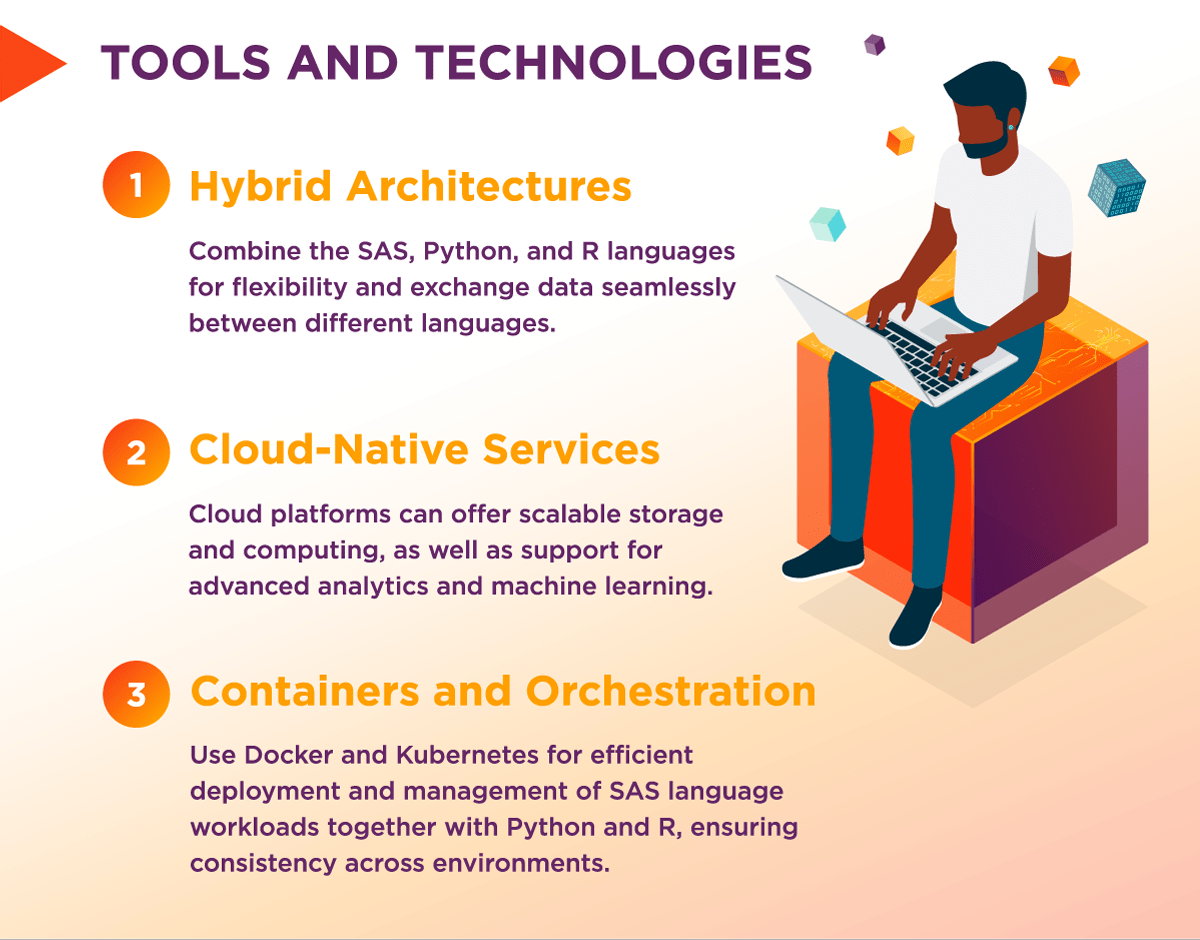 TOOLS AND TECHNOLOGIES

1 Hybrid Architectures

Combine the SAS, Python, and R languages for flexibility and exchange data seamlessly between different languages.

2 Cloud-Native Services

Cloud platforms can offer scalable storage and computing, as well as support for advanced analytics and machine learning.

3 Containers and Orchestration

Use Docker and Kubernetes for efficient deployment and management of SAS language workloads together with Python and R, ensuring consistency across environments.