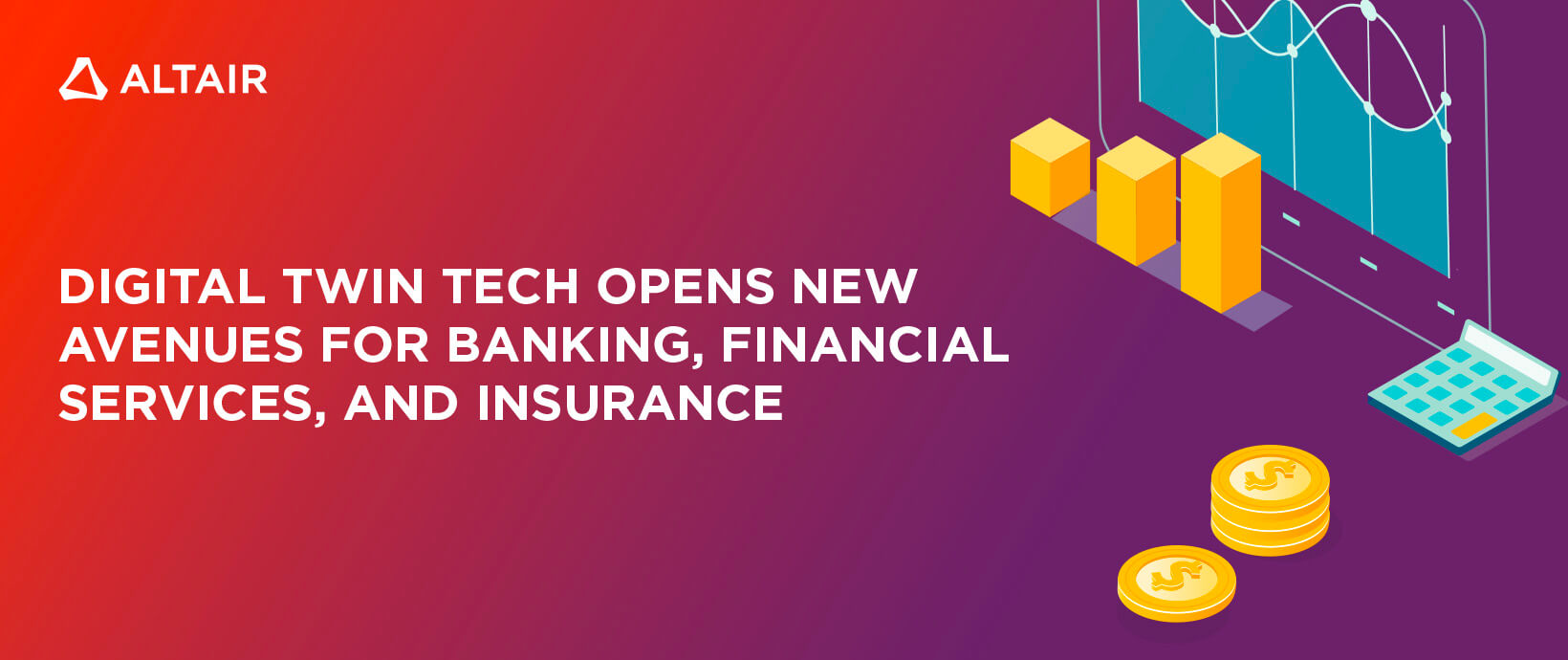 ALTAIR

DIGITAL TWIN TECH OPENS NEW AVENUES FOR BANKING, FINANCIAL SERVICES, AND INSURANCE

$

$