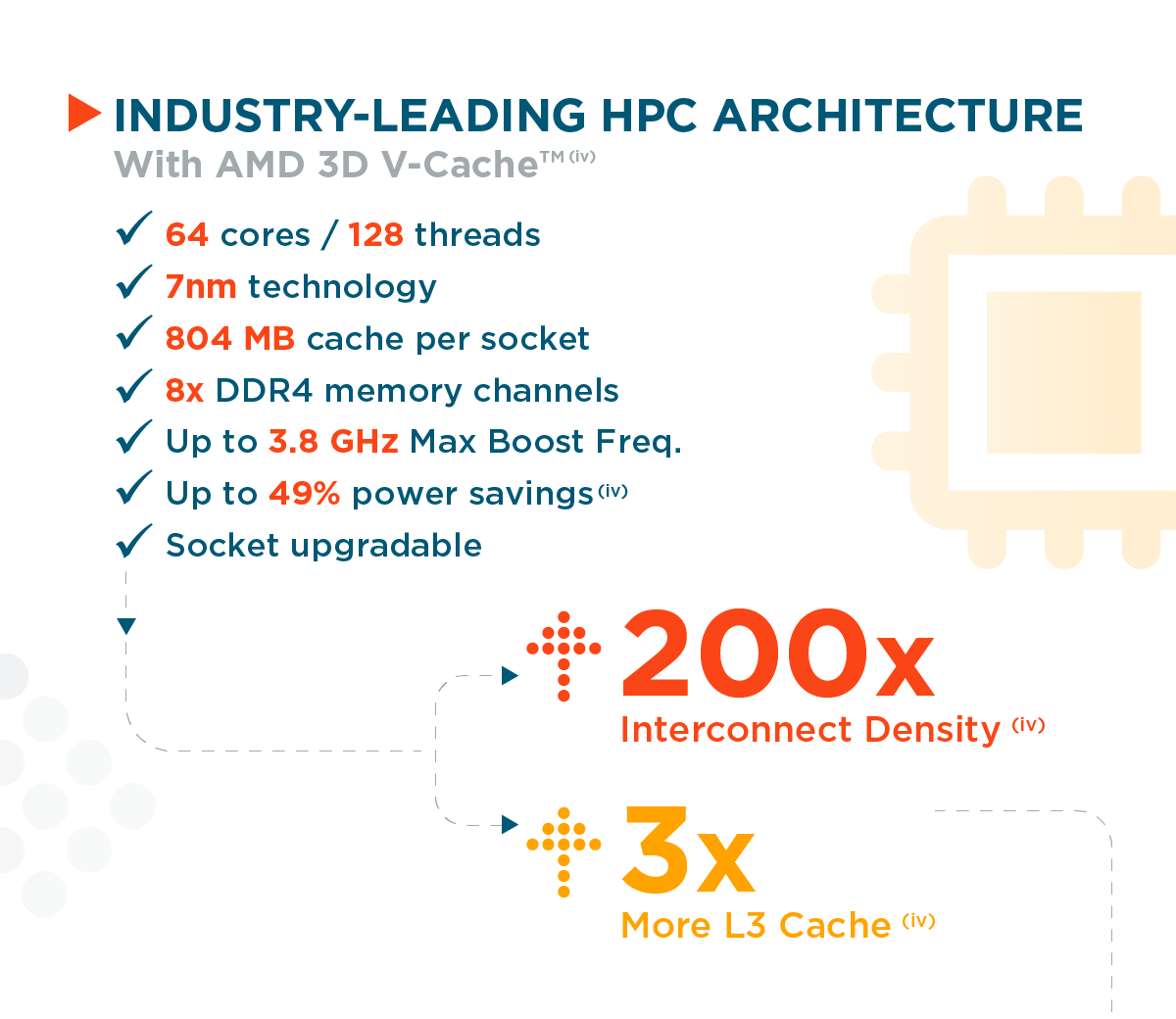 INDUSTRY-LEADING HPC ARCHITECTURE
With AMD 3D V-Cache™ (iv)

✓ 64 cores / 128 threads
✓ 7nm technology
✓ 804 MB cache per socket
✓ 8x DDR4 memory channels
✓ Up to 3.8 GHz Max Boost Freq.
✓ Up to 49% power savings (iv)
✓ Socket upgradable

200x
Interconnect Density (iv)

3x
More L3 Cache (iv)