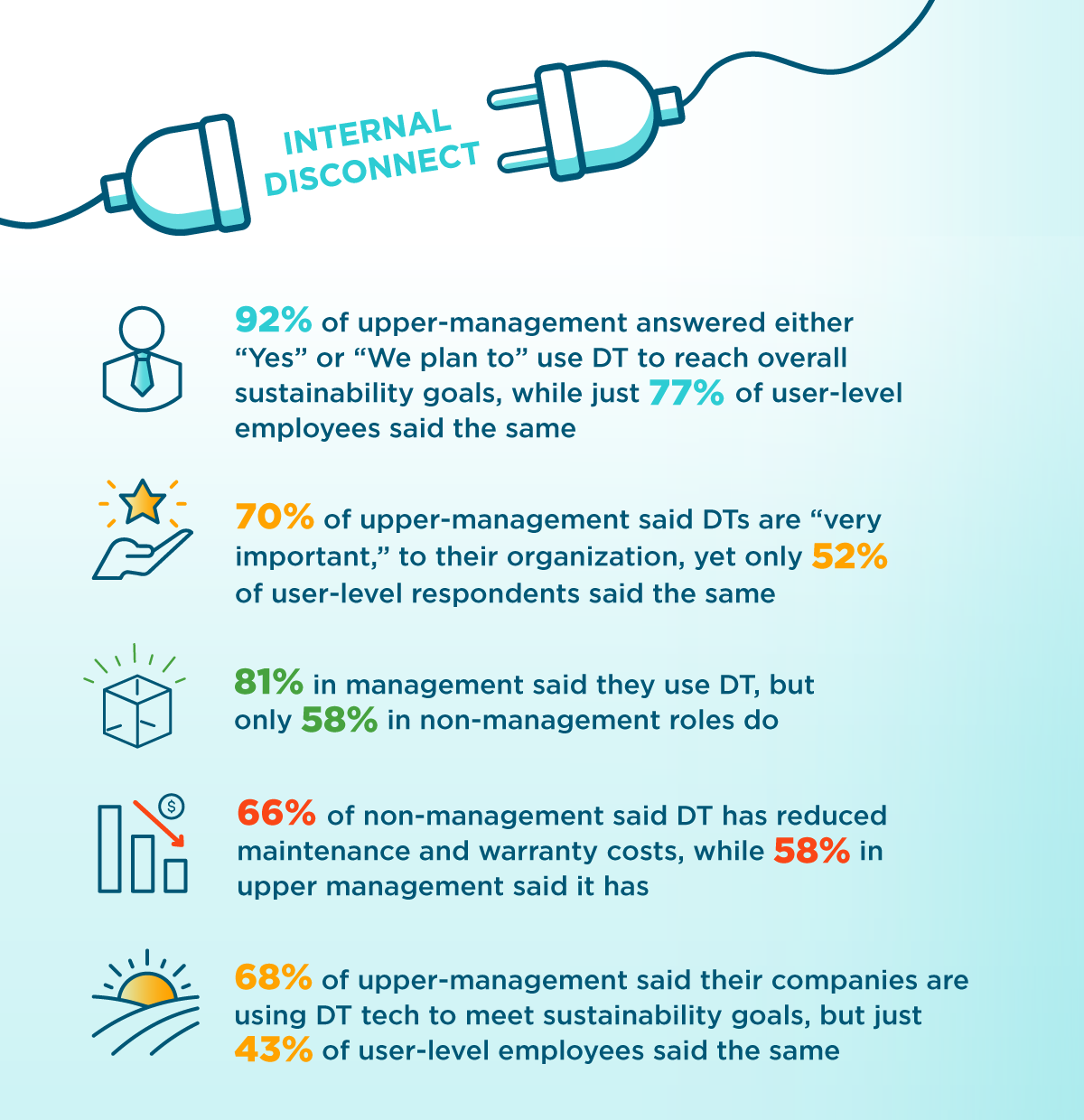 INTERNAL DISCONNECT

92% of upper-management answered either “Yes” or “We plan to” use DT to reach overall sustainability goals, while just 77% of user-level employees said the same

70% of upper-management said DTs are “very important,” to their organization, yet only 52% of user-level respondents said the same

81% in management said they use DT, but only 58% in non-management roles do

$

66% of non-management said DT has reduced maintenance and warranty costs, while 58% in upper management said it has

68% of upper-management said their companies are using DT tech to meet sustainability goals, but just 43% of user-level employees said the same