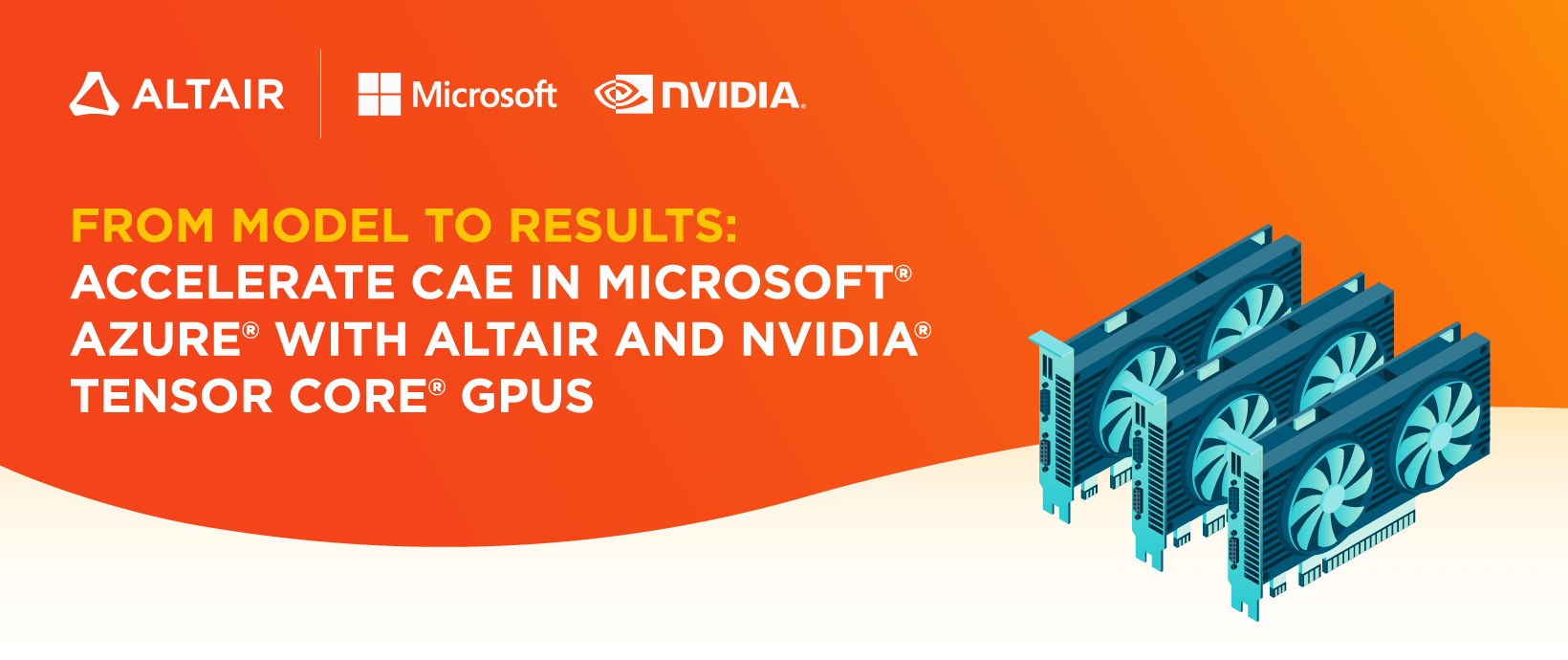 ALTAIR Microsoft NVIDIA.

FROM MODEL TO RESULTS:
ACCELERATE CAE IN MICROSOFT® AZURE® WITH ALTAIR AND NVIDIA® TENSOR CORE® GPUS