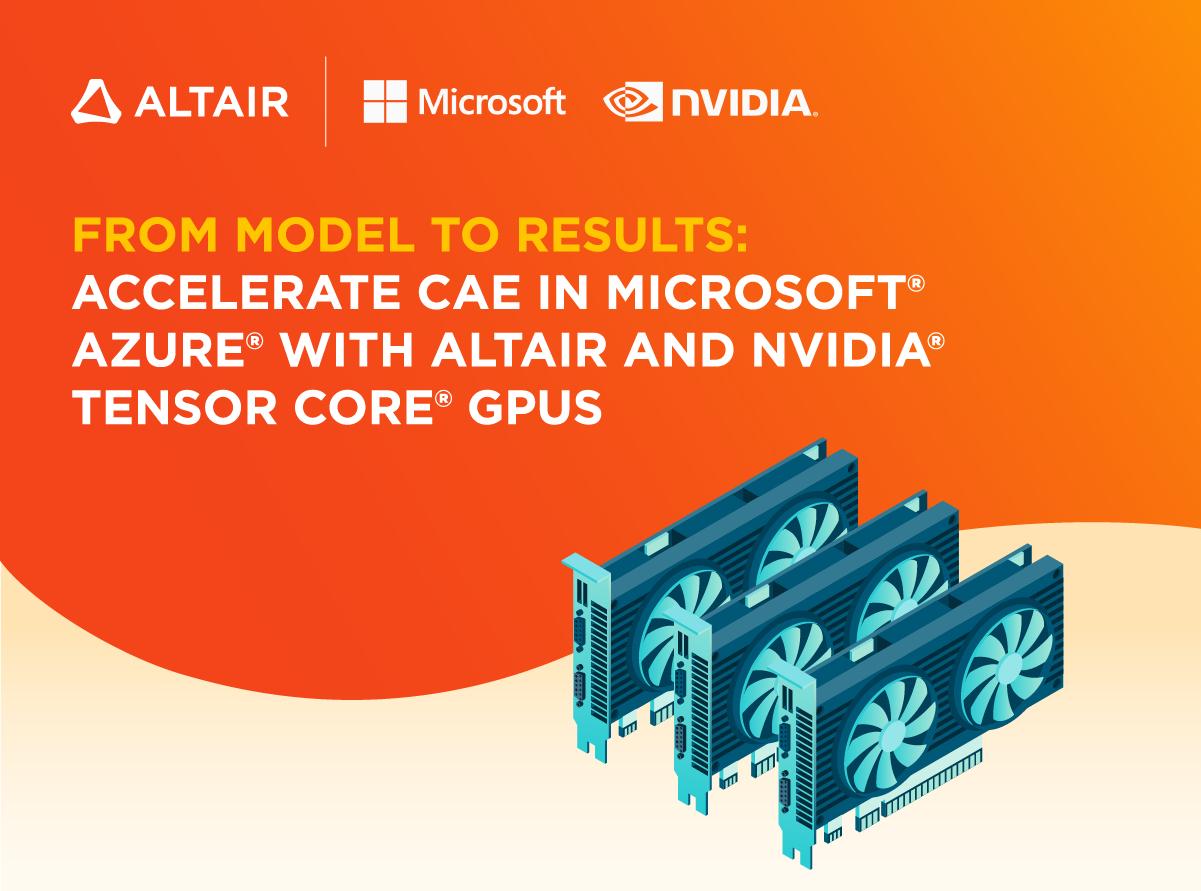 ALTAIR Microsoft NVIDIA.

FROM MODEL TO RESULTS:
ACCELERATE CAE IN MICROSOFT® AZURE® WITH ALTAIR AND NVIDIA® TENSOR CORE® GPUS