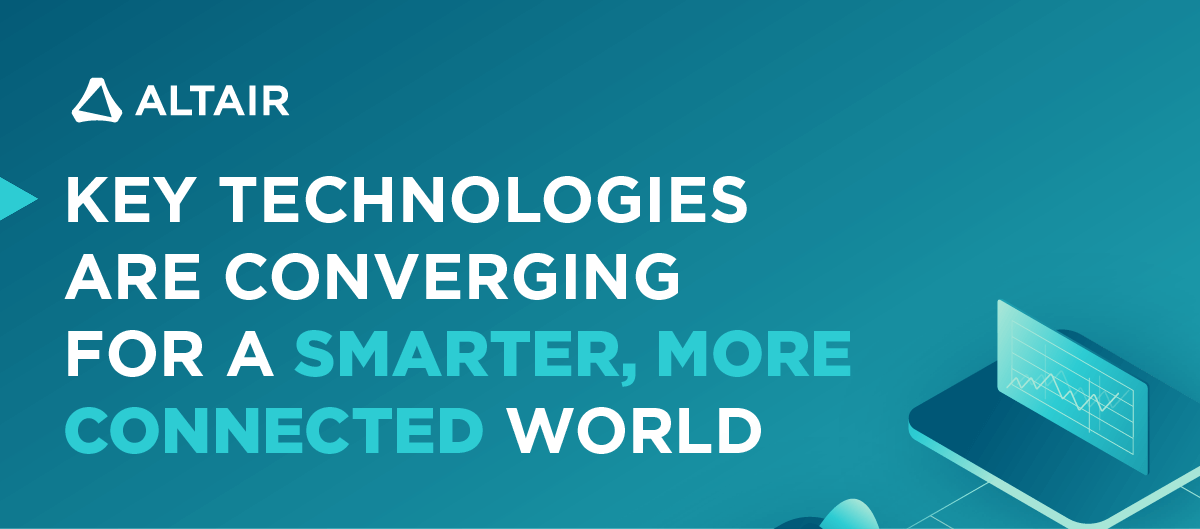 ALTAIR

KEY TECHNOLOGIES ARE CONVERGING FOR A SMARTER, MORE CONNECTED WORLD