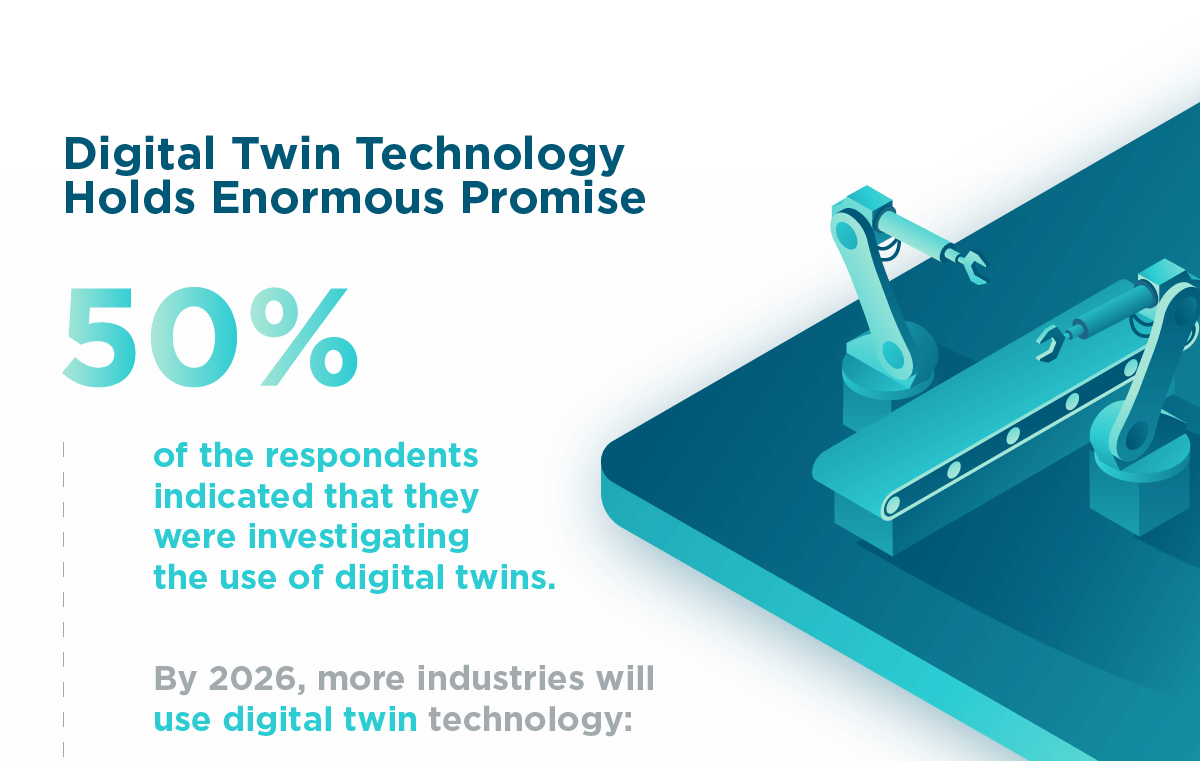 Digital Twin Technology Holds Enormous Promise

50%

of the respondents indicated that they were investigating the use of digital twins.

By 2026, more industries will use digital twin technology: