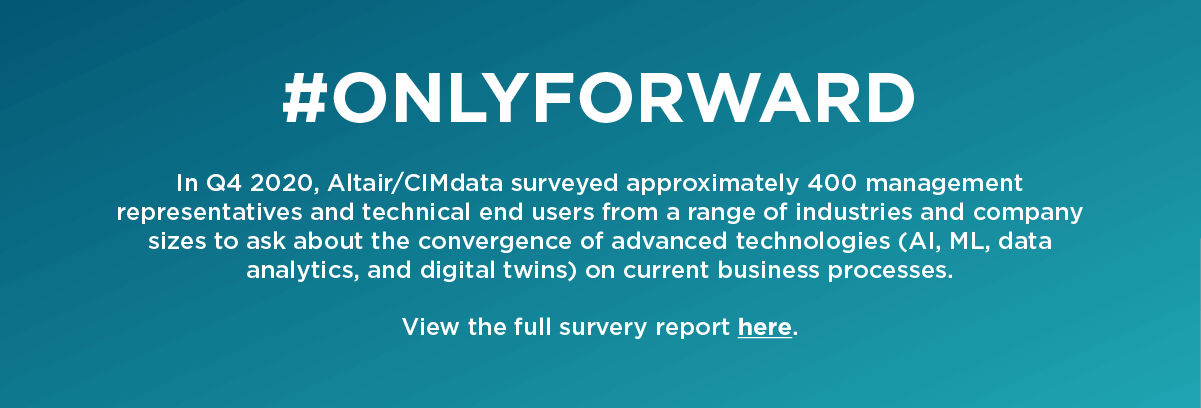 #ONLYFORWARD

In Q4 2020, Altair/CIMdata surveyed approximately 400 management representatives and technical end users from a range of industries and company sizes to ask about the convergence of advanced technologies (AI, ML, data analytics, and digital twins) on current business processes.

View the full survery report here.