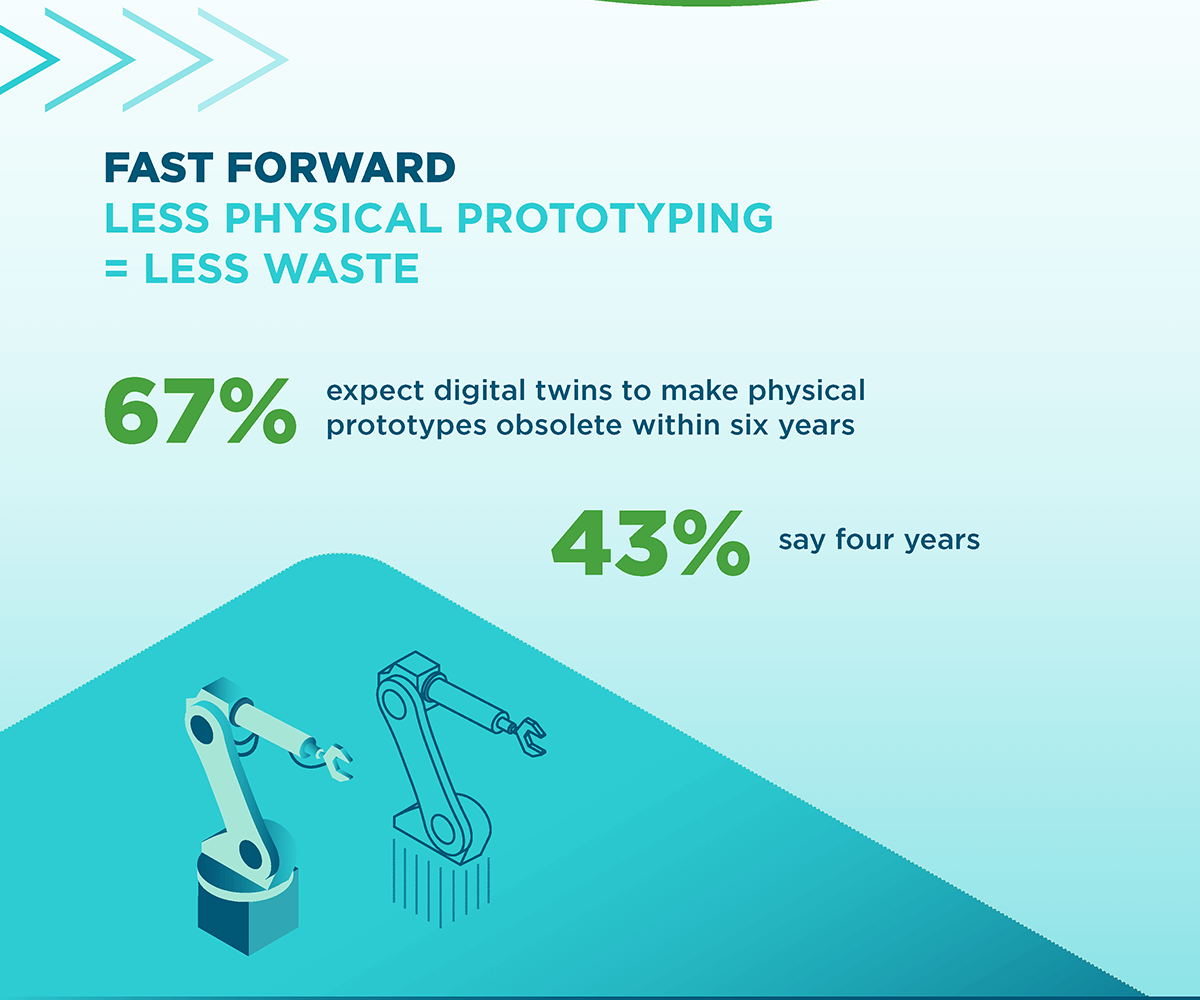 FAST FORWARD
LESS PHYSICAL PROTOTYPING = LESS WASTE

67% expect digital twins to make physical prototypes obsolete within six years

43% say four years